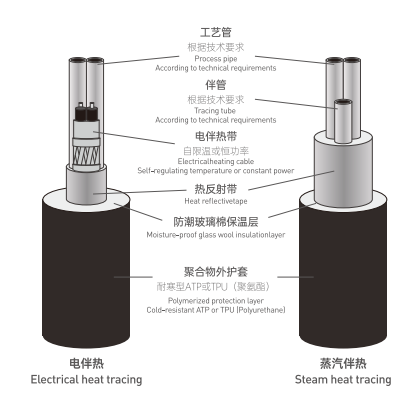 工艺管
根据技术要求
Process pipe
According to technical requirements

伴管
根据技术要求
Tracing tube
According to technical requirements

电伴热带
自限温或恒功率
Electricalheating cable
Self-regulating temperature or constant power

热反射带
Heat reflectivetape

防潮玻璃棉保温层
Moisture-proof glass wool insulationlayer

聚合物外护套
耐寒型ATP或TPU（聚氨酯）
Polymerized protection layer
Cold-resistant ATP or TPU (Polyurethane)

电伴热
Electrical heat tracing

蒸汽伴热
Steam heat tracing